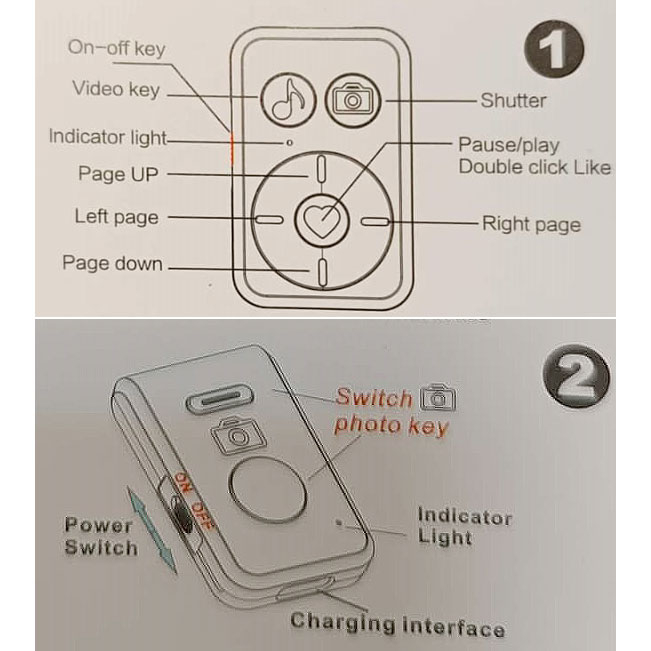 1

On-off key

Video key

Indicator light

Page UP

Left page

Page down

Shutter

Pause/play
Double click Like

Right page

2

Switch
photo key

ON OFF

Power
Switch

Indicator
Light

Charging interface