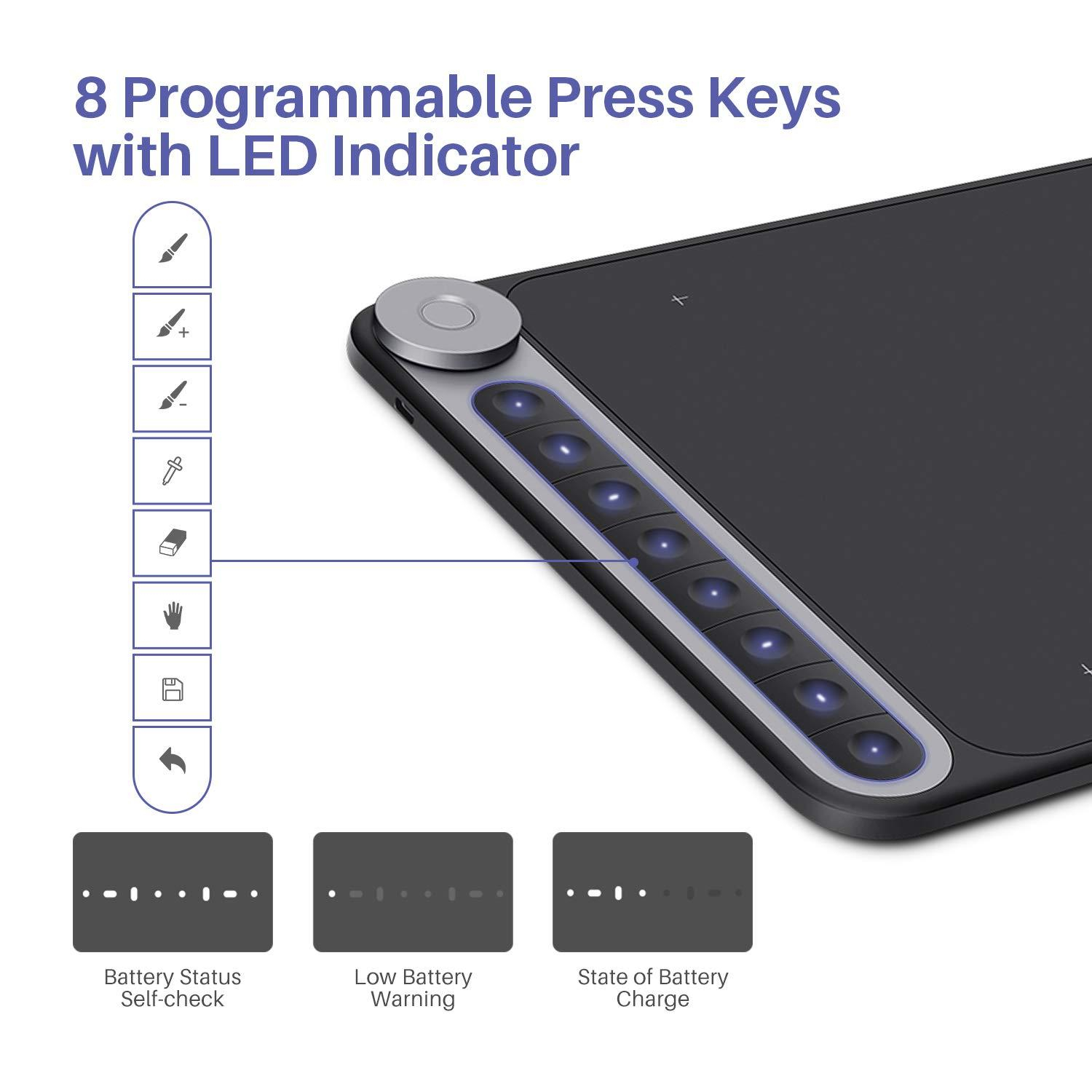 8 Programmable Press Keys with LED Indicator

Battery Status Self-check

Low Battery Warning

State of Battery Charge