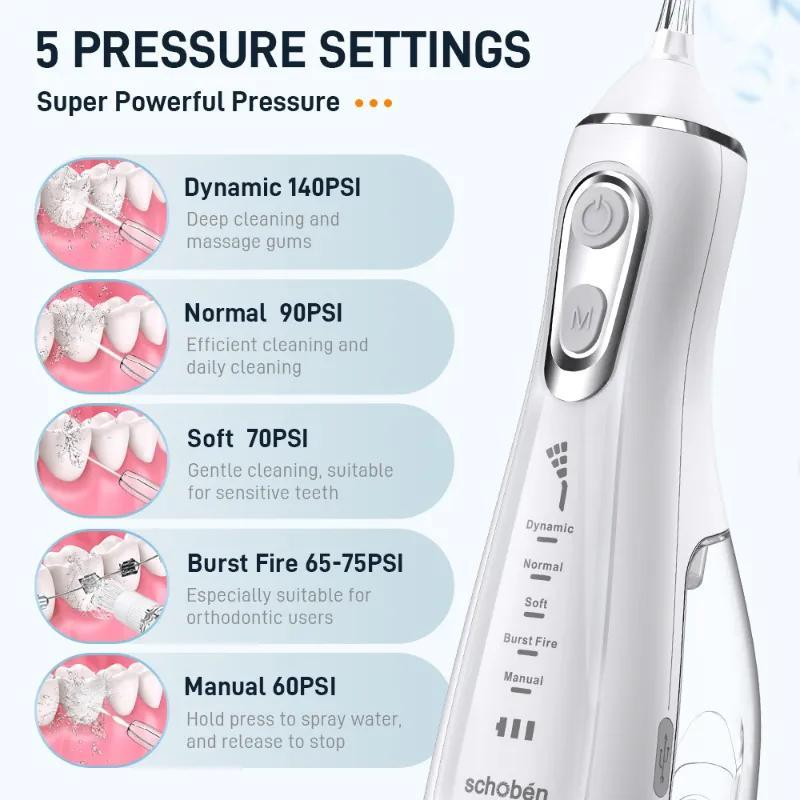 5 PRESSURE SETTINGS

Super Powerful Pressure

Dynamic 140PSI
Deep cleaning and massage gums

Normal 90PSI
Efficient cleaning and daily cleaning

Soft 70PSI
Gentle cleaning, suitable for sensitive teeth

Burst Fire 65-75PSI
Especially suitable for orthodontic users

Manual 60PSI
Hold press to spray water, and release to stop

M

Dynamic

Normal

Soft

Burst Fire

Manual

schobén