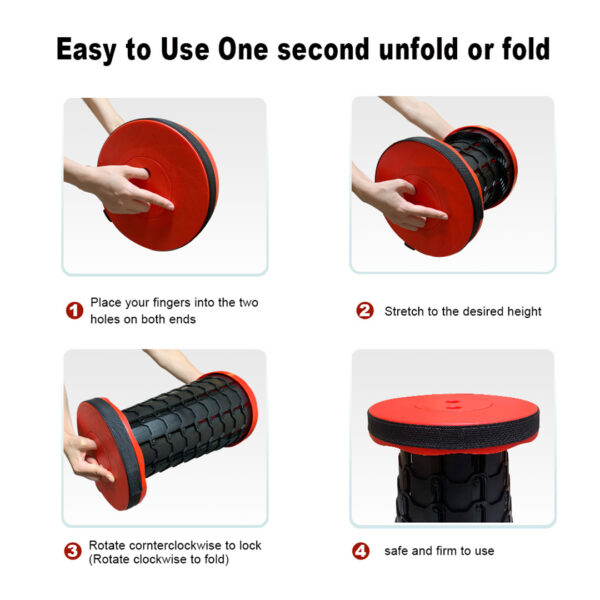 Easy to Use One second unfold or fold

1 Place your fingers into the two holes on both ends

2 Stretch to the desired height

3 Rotate cornterclockwise to lock (Rotate clockwise to fold)

4 safe and firm to use